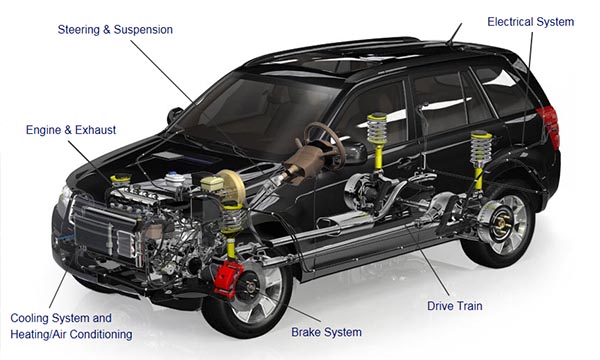 Steering & Suspension

Electrical System

Engine & Exhaust

Cooling System and Heating/Air Conditioning

Brake System

Drive Train